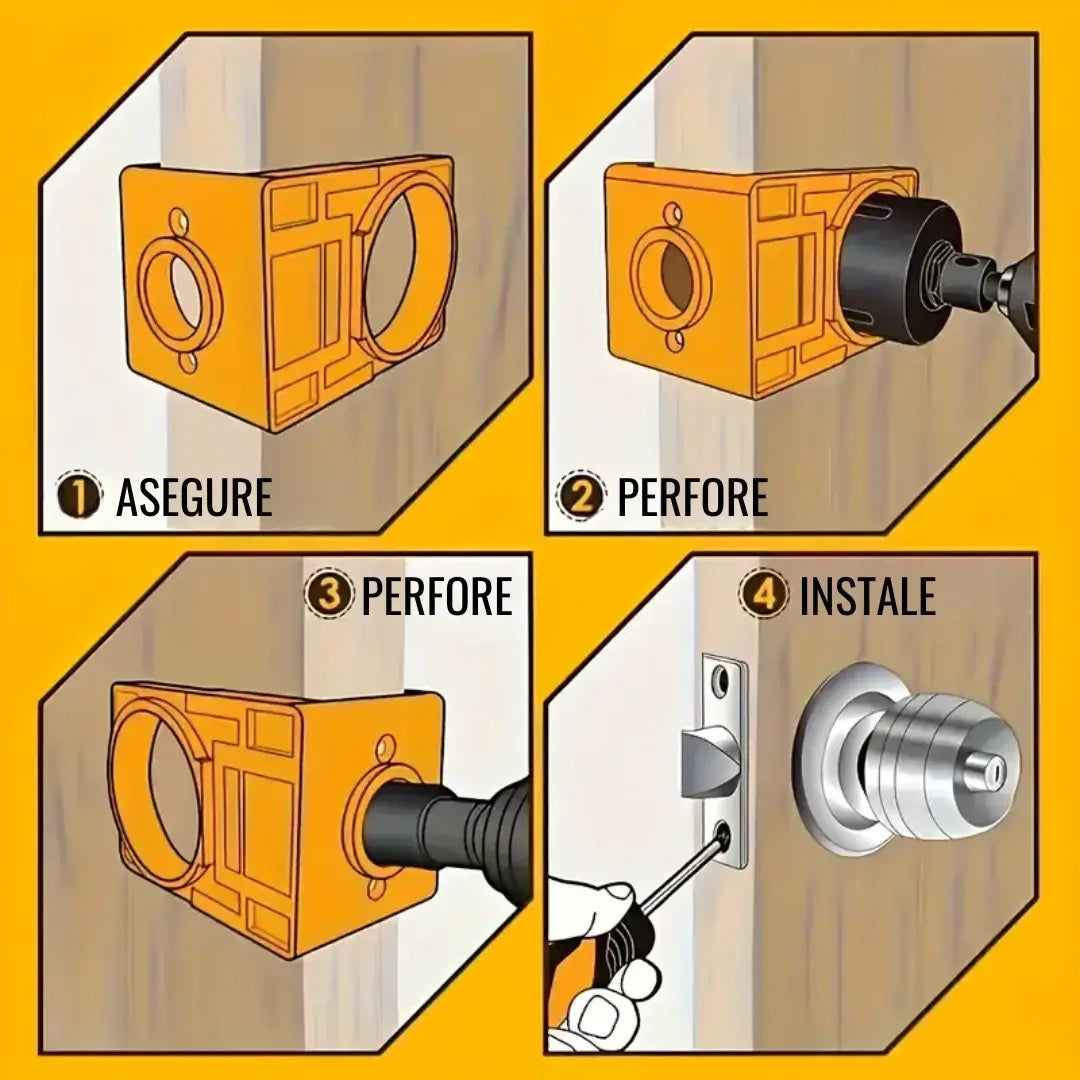 1 ASEGURE

2 PERFORE

3 PERFORE

4 INSTALE